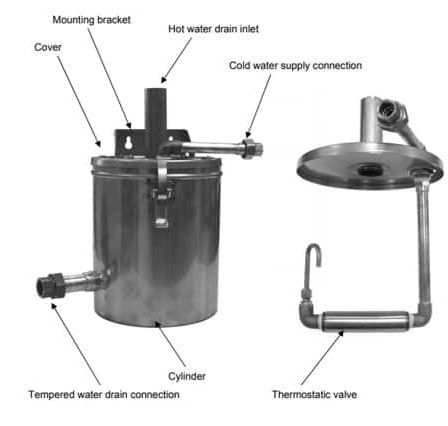 Mounting bracket
Hot water drain inlet
Cover
Cold water supply connection
Cylinder
Tempered water drain connection
Thermostatic valve