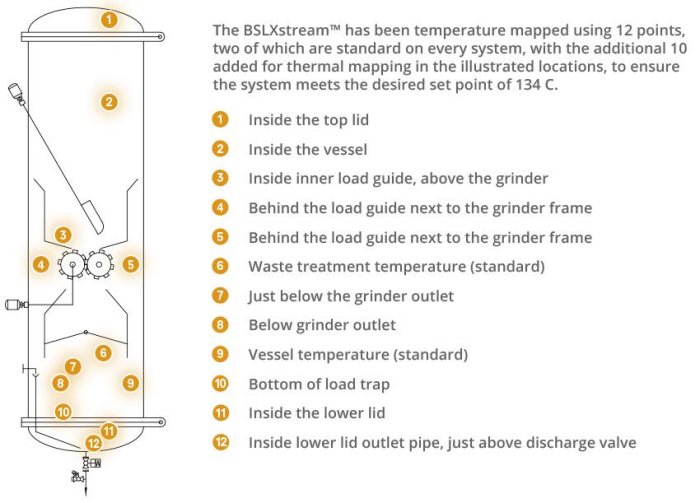 1

2

3

4

5

6

7

8

9

10

11

12

The BSLXstream™ has been temperature mapped using 12 points, two of which are standard on every system, with the additional 10 added for thermal mapping in the illustrated locations, to ensure the system meets the desired set point of 134 C.

1 Inside the top lid
2 Inside the vessel
3 Inside inner load guide, above the grinder
4 Behind the load guide next to the grinder frame
5 Behind the load guide next to the grinder frame
6 Waste treatment temperature (standard)
7 Just below the grinder outlet
8 Below grinder outlet
9 Vessel temperature (standard)
10 Bottom of load trap
11 Inside the lower lid
12 Inside lower lid outlet pipe, just above discharge valve