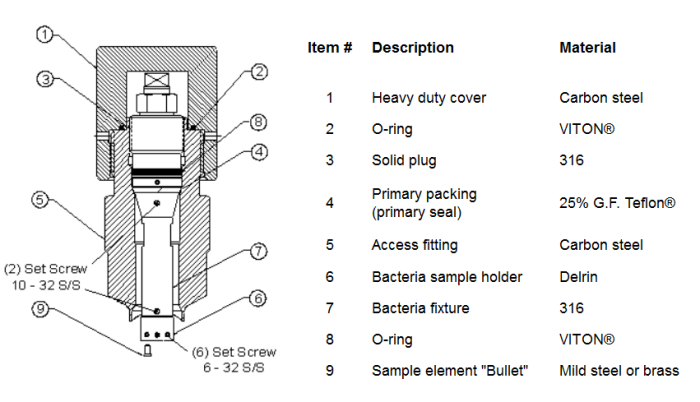 1
3
2
8
4
5
7
(2) Set Screw
10 - 32 S/S
6
9
(6) Set Screw
6 - 32 S/S

| Item # | Description | Material |
|---|---|---|
| 1 | Heavy duty cover | Carbon steel |
| 2 | O-ring | VITON® |
| 3 | Solid plug | 316 |
| 4 | Primary packing (primary seal) | 25% G.F. Teflon® |
| 5 | Access fitting | Carbon steel |
| 6 | Bacteria sample holder | Delrin |
| 7 | Bacteria fixture | 316 |
| 8 | O-ring | VITON® |
| 9 | Sample element "Bullet" | Mild steel or brass |