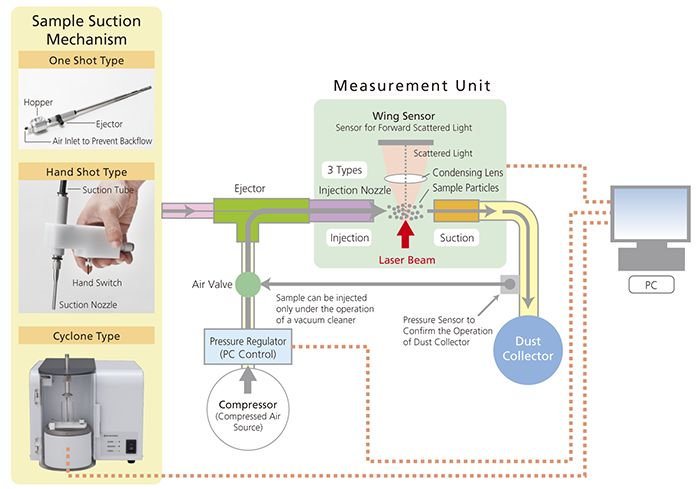 Sample Suction Mechanism

One Shot Type

Hopper
Ejector
Air Inlet to Prevent Backflow

Hand Shot Type

Suction Tube
Hand Switch
Suction Nozzle

Cyclone Type

Measurement Unit

Wing Sensor
Sensor for Forward Scattered Light

Scattered Light
3 Types
Condensing Lens
Injection Nozzle
Sample Particles
Ejector
Injection
Suction
Laser Beam

Air Valve
Sample can be injected only under the operation of a vacuum cleaner
Pressure Sensor to Confirm the Operation of Dust Collector

Pressure Regulator (PC Control)

Compressor (Compressed Air Source)

Dust Collector

PC