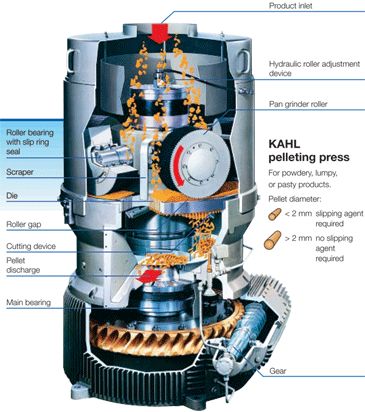 Product inlet

Hydraulic roller adjustment device

Pan grinder roller

Roller bearing with slip ring seal

Scraper

Die

Roller gap

Cutting device

Pellet discharge

Main bearing

KAHL pelleting press

For powdery, lumpy, or pasty products.

Pellet diameter:

< 2 mm slipping agent required

> 2 mm no slipping agent required

Gear