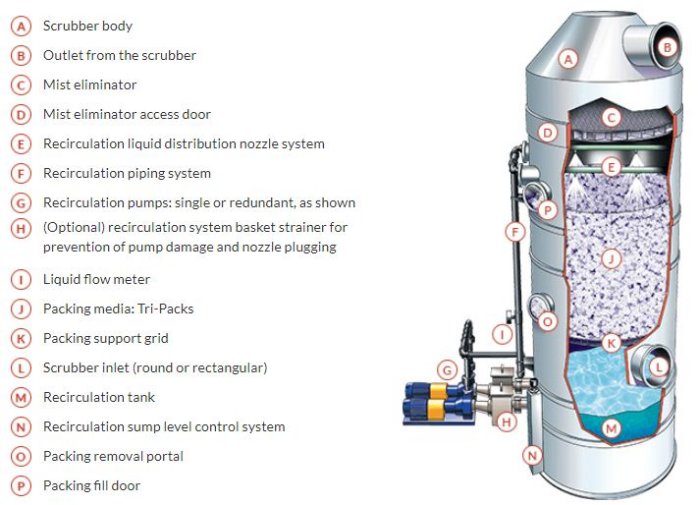 A Scrubber body
B Outlet from the scrubber
C Mist eliminator
D Mist eliminator access door
E Recirculation liquid distribution nozzle system
F Recirculation piping system
G Recirculation pumps: single or redundant, as shown
H (Optional) recirculation system basket strainer for prevention of pump damage and nozzle plugging
I Liquid flow meter
J Packing media: Tri-Packs
K Packing support grid
L Scrubber inlet (round or rectangular)
M Recirculation tank
N Recirculation sump level control system
O Packing removal portal
P Packing fill door

A
B
C
D
E
P
F
J
O
I
K
L
G
H
M
N