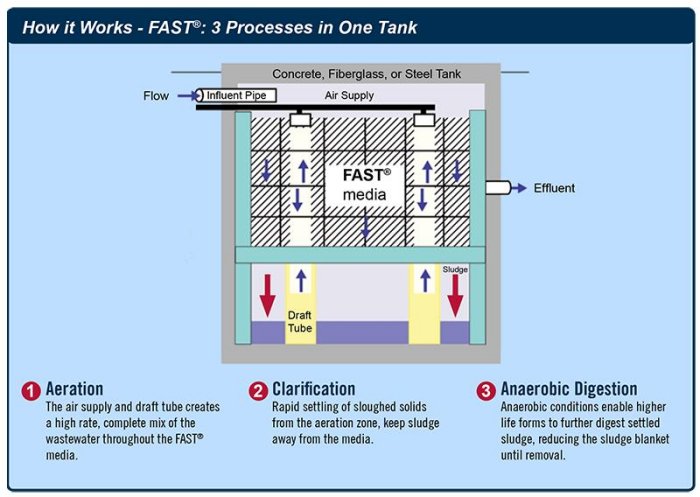 How it Works - FAST®: 3 Processes in One Tank

Concrete, Fiberglass, or Steel Tank

Flow

Influent Pipe

Air Supply

FAST® media

Effluent

Sludge

Draft Tube

1 Aeration
The air supply and draft tube creates a high rate, complete mix of the wastewater throughout the FAST® media.

2 Clarification
Rapid settling of sloughed solids from the aeration zone, keep sludge away from the media.

3 Anaerobic Digestion
Anaerobic conditions enable higher life forms to further digest settled sludge, reducing the sludge blanket until removal.