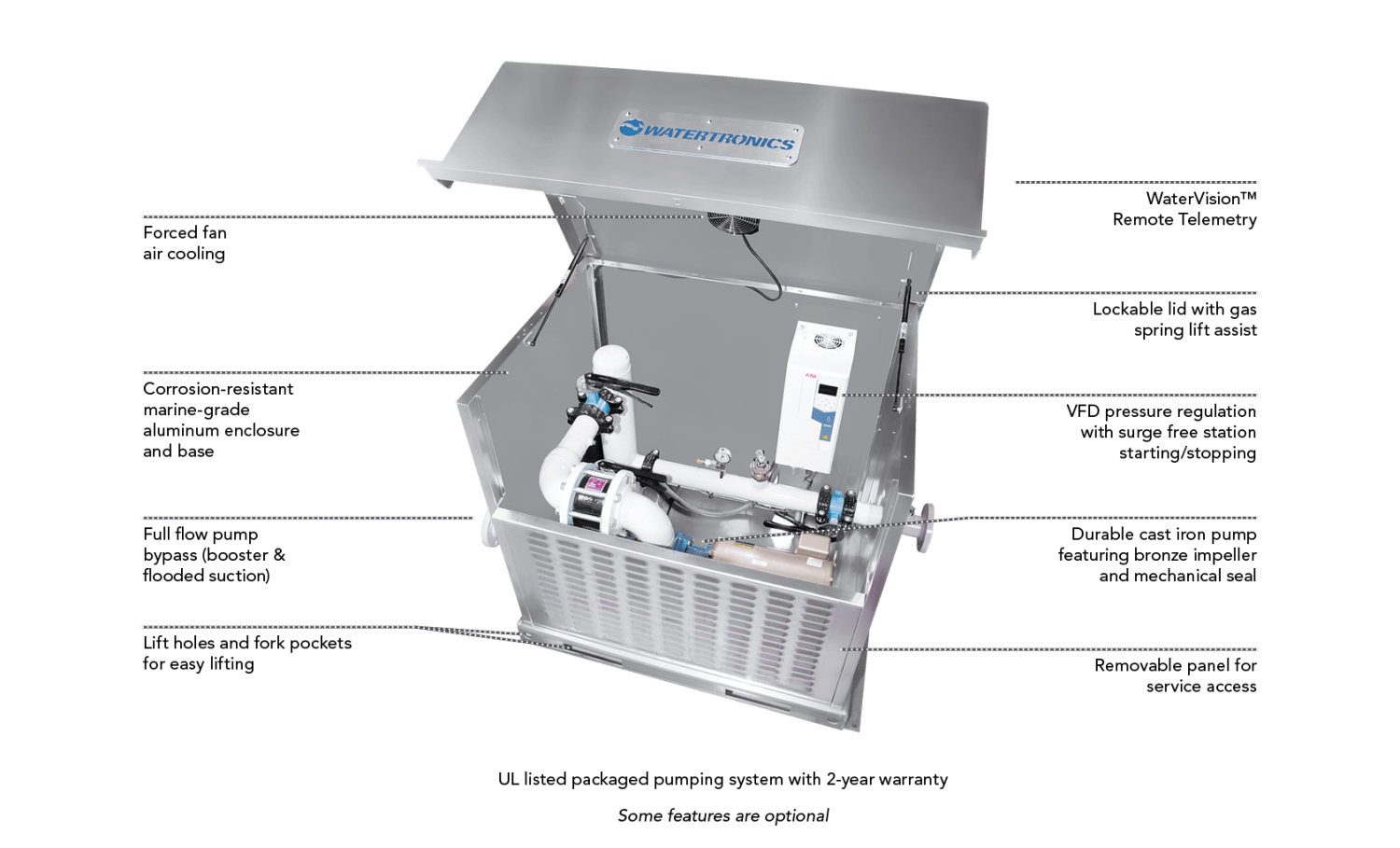 WATERTRONICS

Forced fan air cooling

Corrosion-resistant marine-grade aluminum enclosure and base

Full flow pump bypass (booster & flooded suction)

Lift holes and fork pockets for easy lifting

WaterVision™ Remote Telemetry

Lockable lid with gas spring lift assist

VFD pressure regulation with surge free station starting/stopping

Durable cast iron pump featuring bronze impeller and mechanical seal

Removable panel for service access

UL listed packaged pumping system with 2-year warranty

Some features are optional