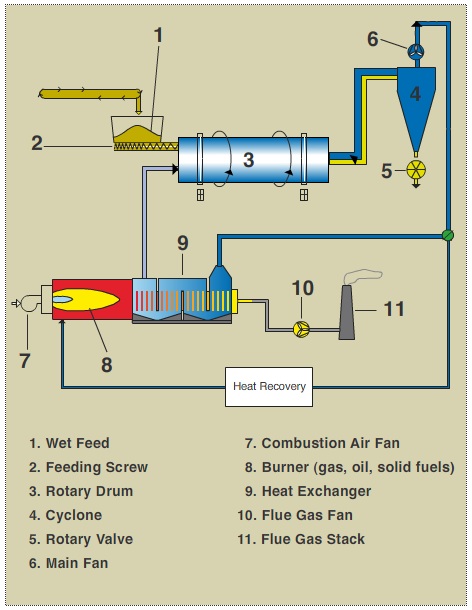 1
6
4
2
3
5
9
10
11
7
8
Heat Recovery

1. Wet Feed
2. Feeding Screw
3. Rotary Drum
4. Cyclone
5. Rotary Valve
6. Main Fan

7. Combustion Air Fan
8. Burner (gas, oil, solid fuels)
9. Heat Exchanger
10. Flue Gas Fan
11. Flue Gas Stack