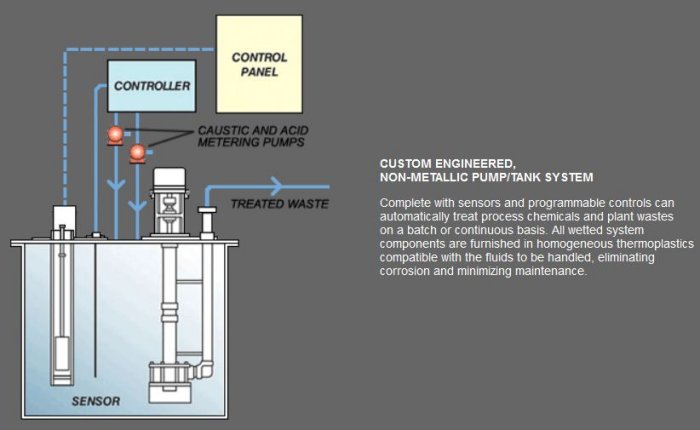 CONTROL PANEL

CONTROLLER

CAUSTIC AND ACID METERING PUMPS

TREATED WASTE

SENSOR

CUSTOM ENGINEERED, NON-METALLIC PUMP/TANK SYSTEM

Complete with sensors and programmable controls can automatically treat process chemicals and plant wastes on a batch or continuous basis. All wetted system components are furnished in homogeneous thermoplastics compatible with the fluids to be handled, eliminating corrosion and minimizing maintenance.