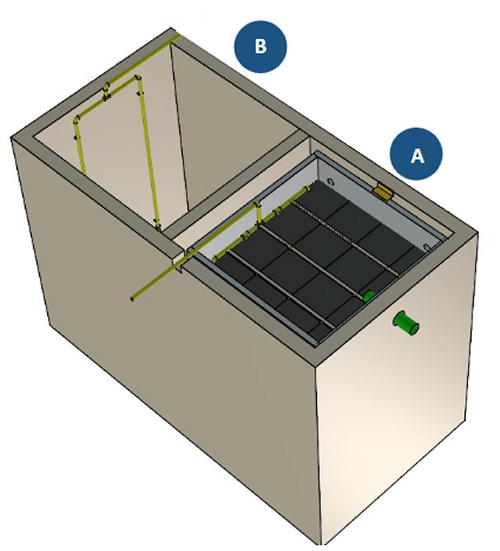 B

A