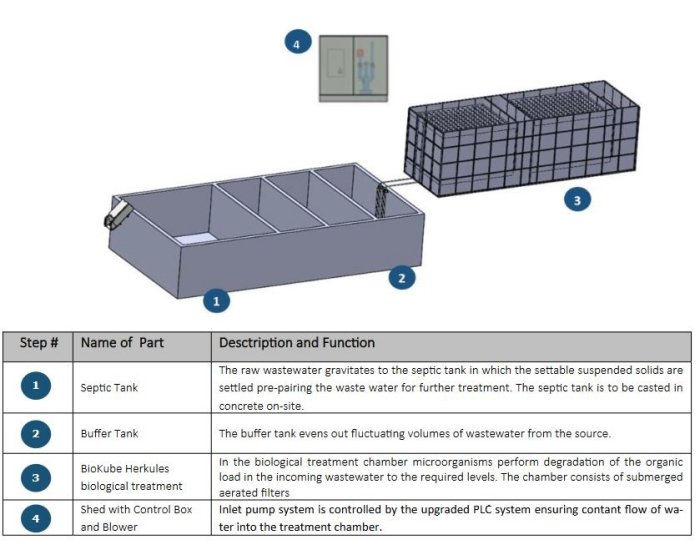 4

3

2

1

| Step # | Name of Part | Desctription and Function |
|---|---|---|
| 1 | Septic Tank | The raw wastewater gravitates to the septic tank in which the settable suspended solids are settled pre-pairing the waste water for further treatment. The septic tank is to be casted in concrete on-site. |
| 2 | Buffer Tank | The buffer tank evens out fluctuating volumes of wastewater from the source. |
| 3 | BioKube Herkules biological treatment | In the biological treatment chamber microorganisms perform degradation of the organic load in the incoming wastewater to the required levels. The chamber consists of submerged aerated filters |
| 4 | Shed with Control Box and Blower | Inlet pump system is controlled by the upgraded PLC system ensuring contant flow of water into the treatment chamber. |