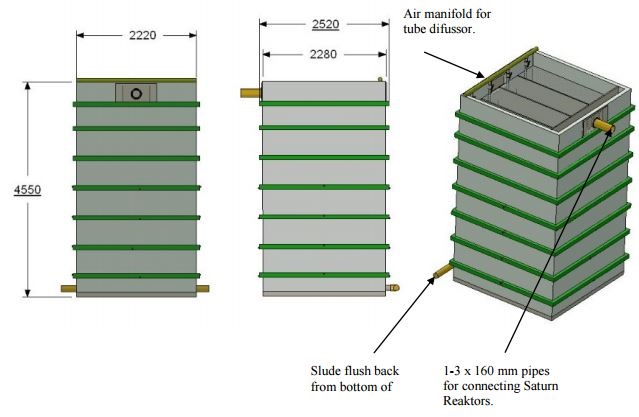 2220

4550

2520

2280

Air manifold for tube difussor.

Slude flush back from bottom of

1-3 x 160 mm pipes for connecting Saturn Reaktors.