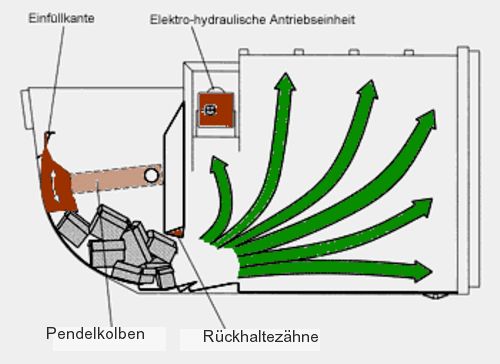 Einfüllkante

Elektro-hydraulische Antriebseinheit

Pendelkolben

Rückhaltezähne