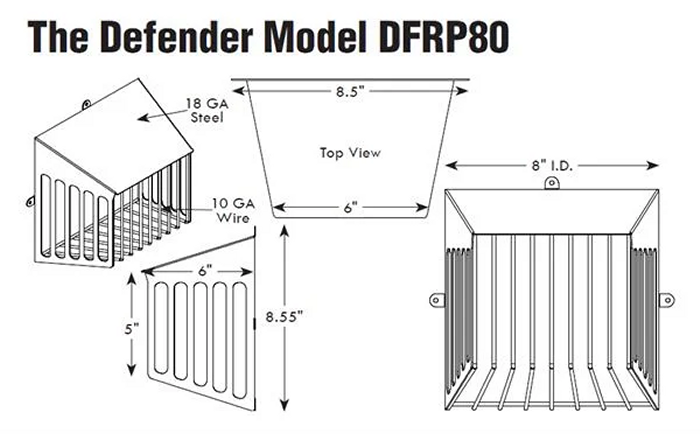 The Defender Model DFRP80

18 GA Steel

10 GA Wire

8.5"

Top View

6"

8" I.D.

6"

5"

8.55"