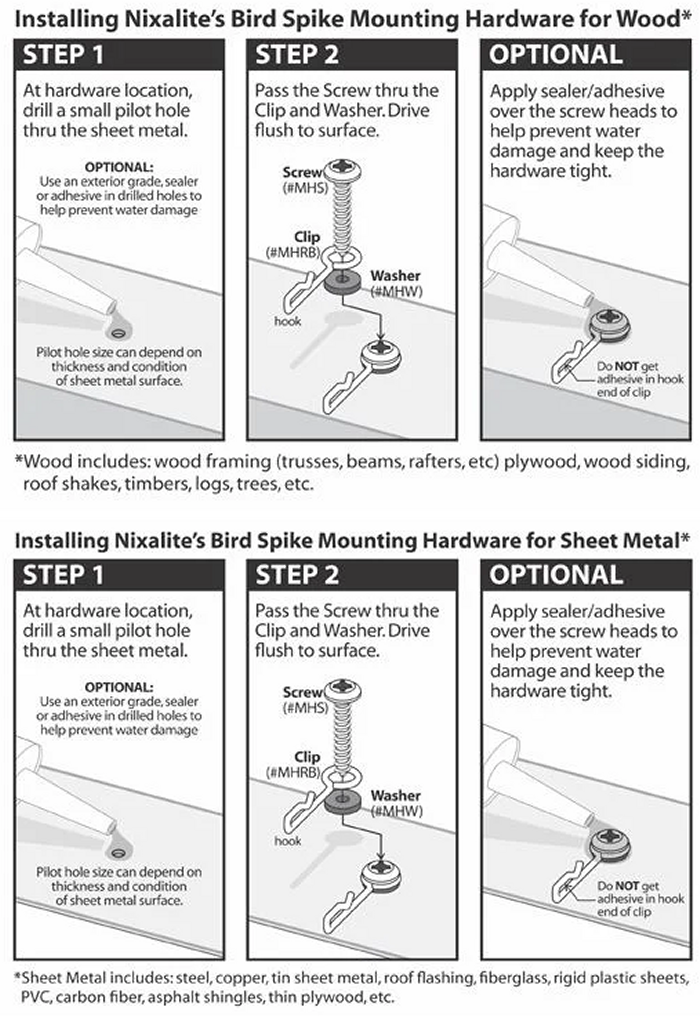 Installing Nixalite's Bird Spike Mounting Hardware for Wood*

STEP 1

At hardware location, drill a small pilot hole thru the sheet metal.

OPTIONAL:
Use an exterior grade, sealer or adhesive in drilled holes to help prevent water damage

Pilot hole size can depend on thickness and condition of sheet metal surface.

STEP 2

Pass the Screw thru the Clip and Washer. Drive flush to surface.

Screw (#MHS)

Clip (#MHRB)

Washer (#MHW)

hook

OPTIONAL

Apply sealer/adhesive over the screw heads to help prevent water damage and keep the hardware tight.

Do NOT get adhesive in hook end of clip

*Wood includes: wood framing (trusses, beams, rafters, etc) plywood, wood siding, roof shakes, timbers, logs, trees, etc.

Installing Nixalite's Bird Spike Mounting Hardware for Sheet Metal*

STEP 1

At hardware location, drill a small pilot hole thru the sheet metal.

OPTIONAL:
Use an exterior grade, sealer or adhesive in drilled holes to help prevent water damage

Pilot hole size can depend on thickness and condition of sheet metal surface.

STEP 2

Pass the Screw thru the Clip and Washer. Drive flush to surface.

Screw (#MHS)

Clip (#MHRB)

Washer (#MHW)

hook

OPTIONAL

Apply sealer/adhesive over the screw heads to help prevent water damage and keep the hardware tight.

Do NOT get adhesive in hook end of clip

*Sheet Metal includes: steel, copper, tin sheet metal, roof flashing, fiberglass, rigid plastic sheets, PVC, carbon fiber, asphalt shingles, thin plywood, etc.