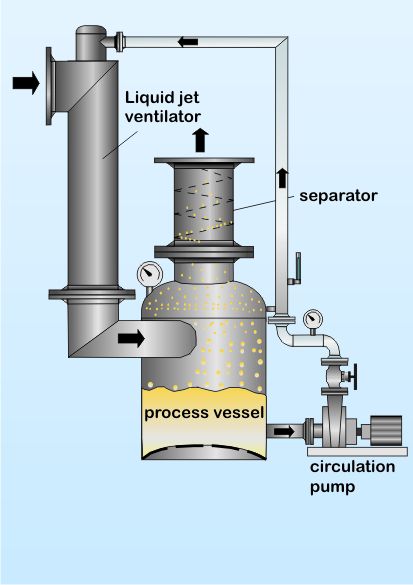 Liquid jet ventilator

separator

process vessel

circulation pump