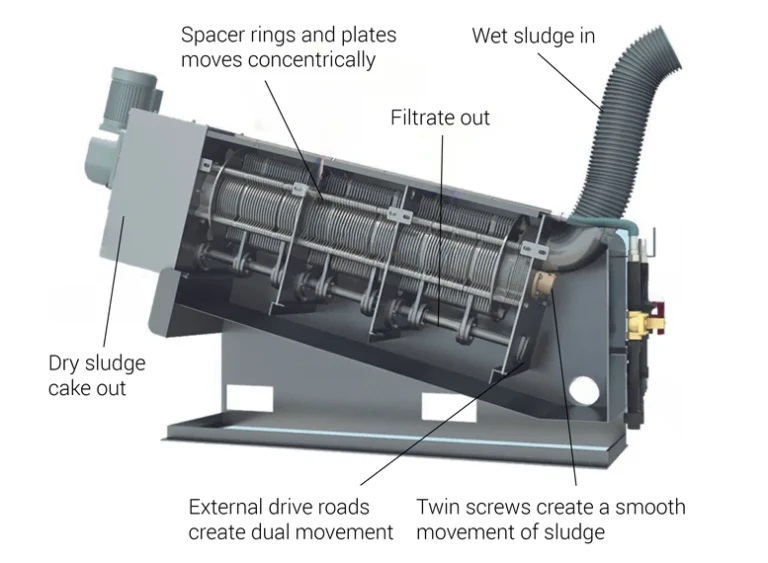 Spacer rings and plates moves concentrically

Wet sludge in

Filtrate out

Dry sludge cake out

External drive roads create dual movement

Twin screws create a smooth movement of sludge