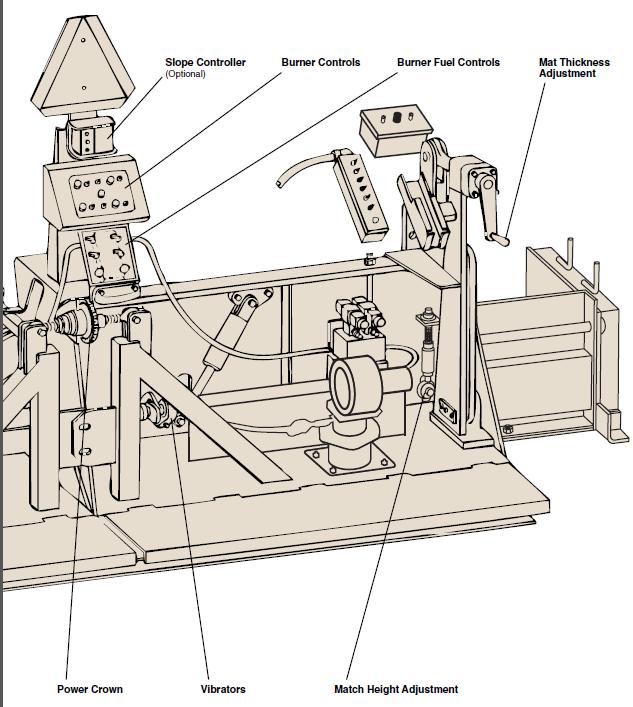 Slope Controller
(Optional)

Burner Controls

Burner Fuel Controls

Mat Thickness Adjustment

Power Crown

Vibrators

Match Height Adjustment