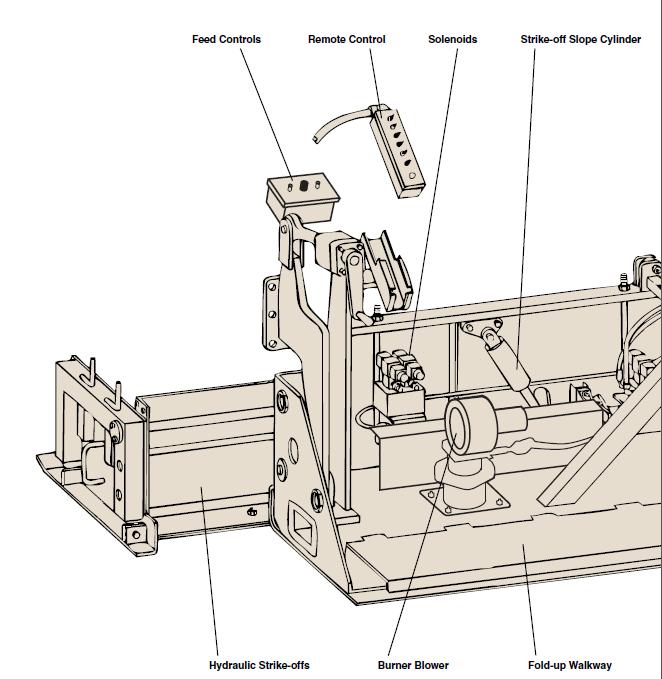 Feed Controls
Remote Control
Solenoids
Strike-off Slope Cylinder
Hydraulic Strike-offs
Burner Blower
Fold-up Walkway