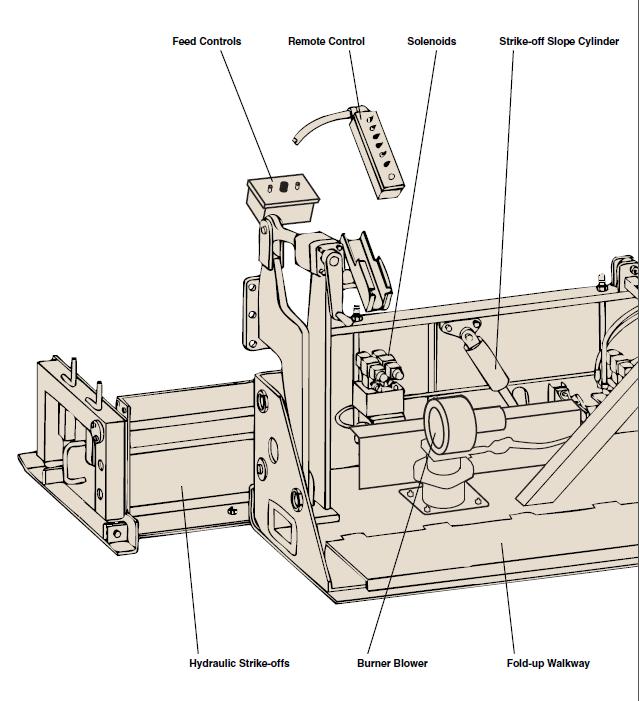 Feed Controls
Remote Control
Solenoids
Strike-off Slope Cylinder

Hydraulic Strike-offs
Burner Blower
Fold-up Walkway