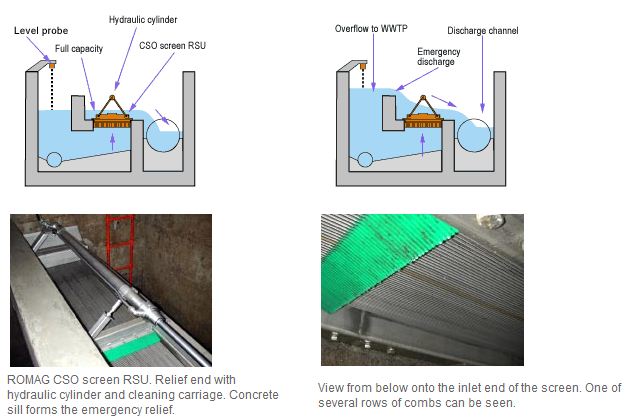 Level probe

Full capacity

Hydraulic cylinder

CSO screen RSU

Overflow to WWTP

Emergency discharge

Discharge channel

ROMAG CSO screen RSU. Relief end with hydraulic cylinder and cleaning carriage. Concrete sill forms the emergency relief.

View from below onto the inlet end of the screen. One of several rows of combs can be seen.