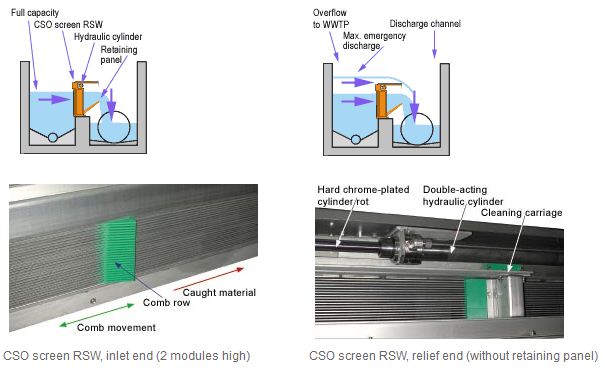 Full capacity
CSO screen RSW
Hydraulic cylinder
Retaining panel

Overflow to WWTP
Max. emergency discharge
Discharge channel

Comb row
Caught material
Comb movement

Hard chrome-plated cylinder rot
Double-acting hydraulic cylinder
Cleaning carriage

CSO screen RSW, inlet end (2 modules high)

CSO screen RSW, relief end (without retaining panel)