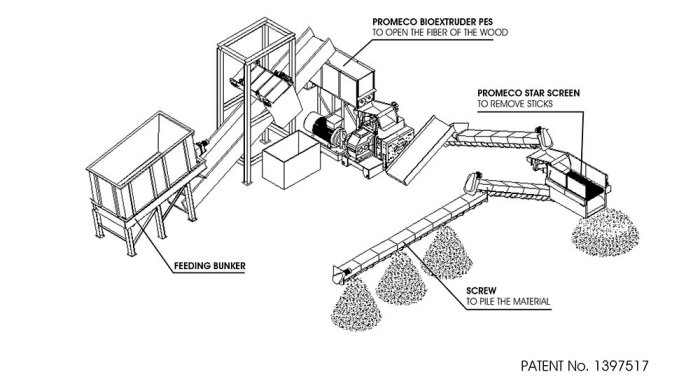 PROMECO BIOEXTRUDER PES
TO OPEN THE FIBER OF THE WOOD

PROMECO STAR SCREEN
TO REMOVE STICKS

FEEDING BUNKER

SCREW
TO PILE THE MATERIAL

PATENT No. 1397517