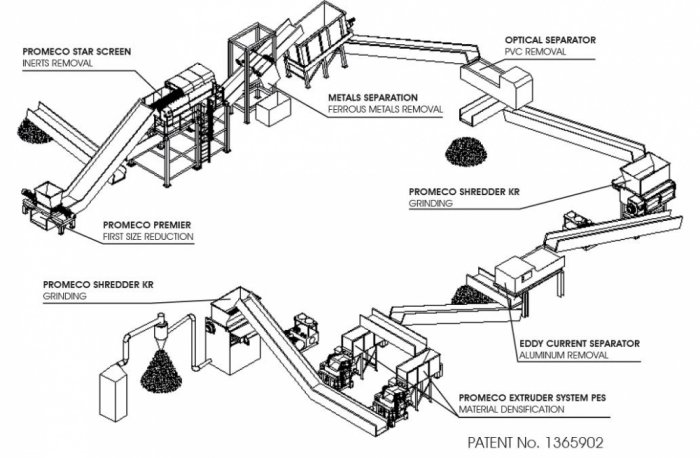 PROMECO STAR SCREEN
INERTS REMOVAL

OPTICAL SEPARATOR
PVC REMOVAL

METALS SEPARATION
FERROUS METALS REMOVAL

PROMECO SHREDDER KR
GRINDING

PROMECO PREMIER
FIRST SIZE REDUCTION

PROMECO SHREDDER KR
GRINDING

EDDY CURRENT SEPARATOR
ALUMINUM REMOVAL

PROMECO EXTRUDER SYSTEM PES
MATERIAL DENSIFICATION

PATENT No. 1365902