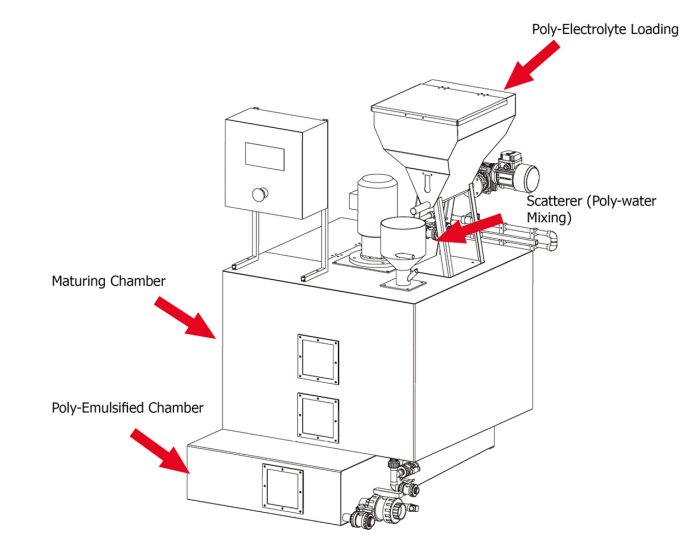 Poly-Electrolyte Loading

Scatterer (Poly-water Mixing)

Maturing Chamber

Poly-Emulsified Chamber