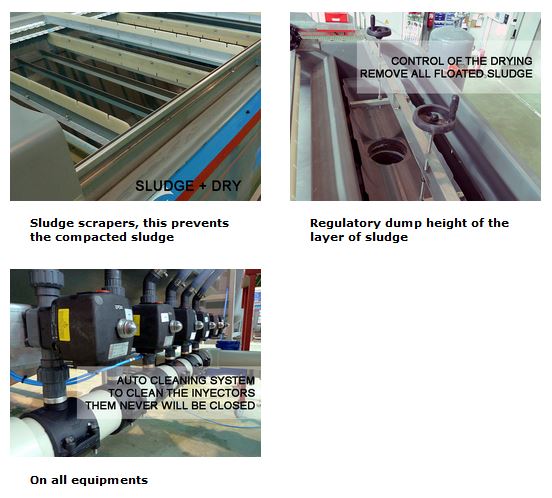 SLUDGE + DRY

Sludge scrapers, this prevents the compacted sludge

CONTROL OF THE DRYING
REMOVE ALL FLOATED SLUDGE

Regulatory dump height of the layer of sludge

AUTO CLEANING SYSTEM
TO CLEAN THE INYECTORS
THEM NEVER WILL BE CLOSED

On all equipments