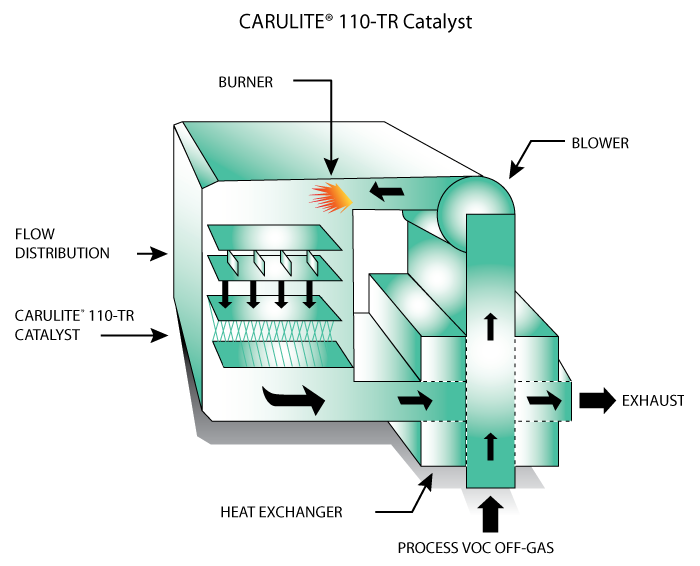 CARULITE® 110-TR Catalyst

BURNER

BLOWER

FLOW DISTRIBUTION

CARULITE® 110-TR CATALYST

EXHAUST

HEAT EXCHANGER

PROCESS VOC OFF-GAS