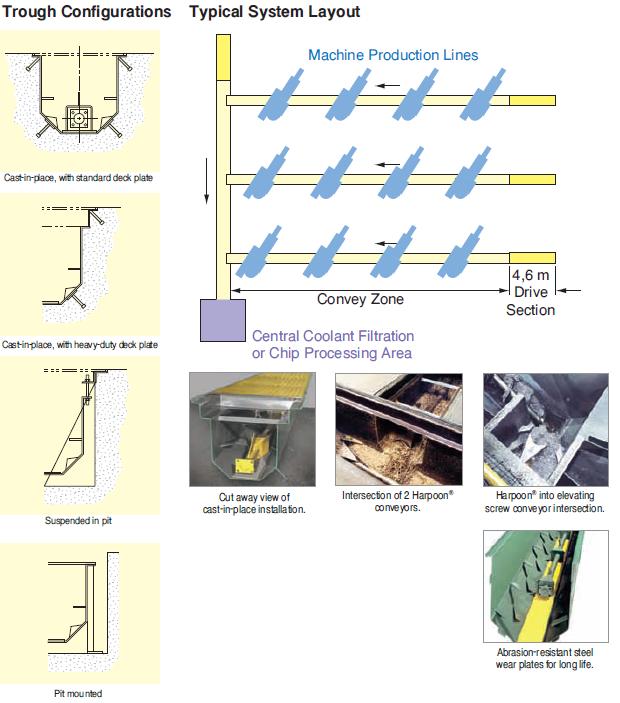 Trough Configurations

Cast-in-place, with standard deck plate

Cast-in-place, with heavy-duty deck plate

Suspended in pit

Pit mounted

Typical System Layout

Machine Production Lines

Convey Zone

4,6 m Drive Section

Central Coolant Filtration or Chip Processing Area

Cut away view of cast-in-place installation.

Intersection of 2 Harpoon® conveyors.

Harpoon® into elevating screw conveyor intersection.

Abrasion-resistant steel wear plates for long life.