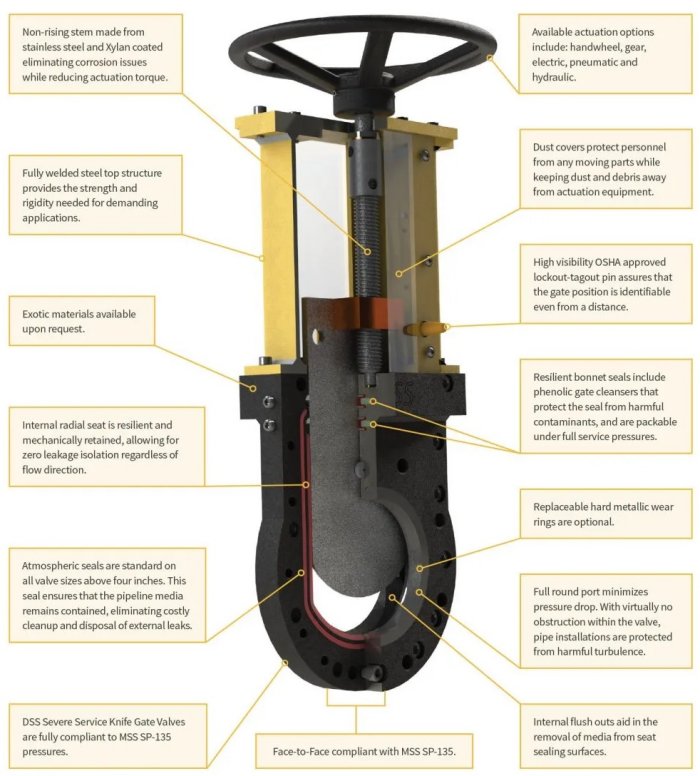 Non-rising stem made from stainless steel and Xylan coated eliminating corrosion issues while reducing actuation torque.

Fully welded steel top structure provides the strength and rigidity needed for demanding applications.

Exotic materials available upon request.

Internal radial seat is resilient and mechanically retained, allowing for zero leakage isolation regardless of flow direction.

Atmospheric seals are standard on all valve sizes above four inches. This seal ensures that the pipeline media remains contained, eliminating costly cleanup and disposal of external leaks.

DSS Severe Service Knife Gate Valves are fully compliant to MSS SP-135 pressures.

Face-to-Face compliant with MSS SP-135.

Available actuation options include: handwheel, gear, electric, pneumatic and hydraulic.

Dust covers protect personnel from any moving parts while keeping dust and debris away from actuation equipment.

High visibility OSHA approved lockout-tagout pin assures that the gate position is identifiable even from a distance.

Resilient bonnet seals include phenolic gate cleansers that protect the seal from harmful contaminants, and are packable under full service pressures.

Replaceable hard metallic wear rings are optional.

Full round port minimizes pressure drop. With virtually no obstruction within the valve, pipe installations are protected from harmful turbulence.

Internal flush outs aid in the removal of media from seat sealing surfaces.