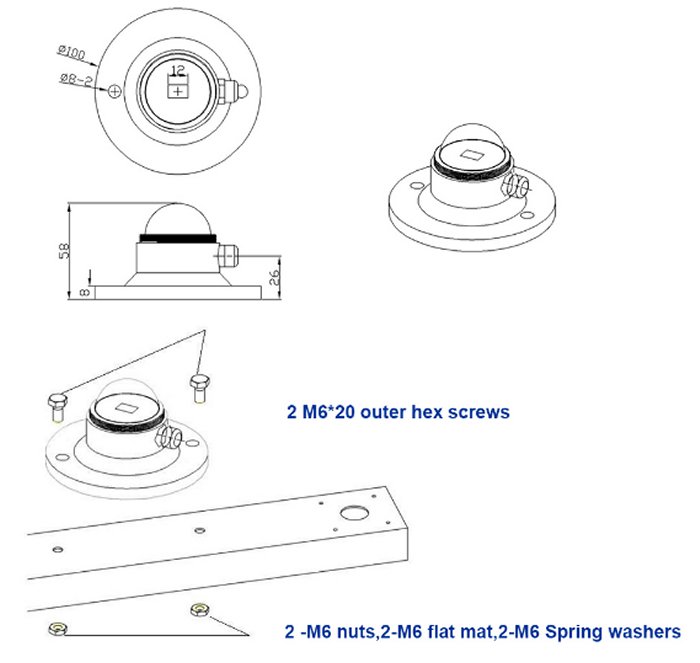 ø100
ø8-2
12

58
8
26

2 M6*20 outer hex screws

2 -M6 nuts,2-M6 flat mat,2-M6 Spring washers