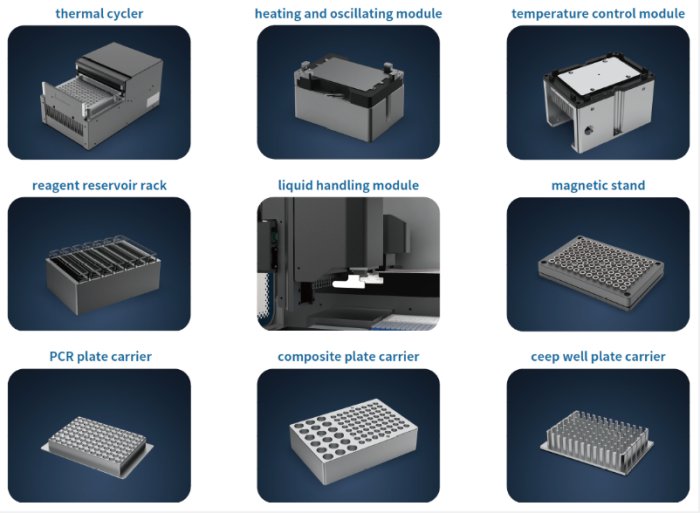 thermal cycler

heating and oscillating module

temperature control module

reagent reservoir rack

liquid handling module

magnetic stand

PCR plate carrier

composite plate carrier

ceep well plate carrier