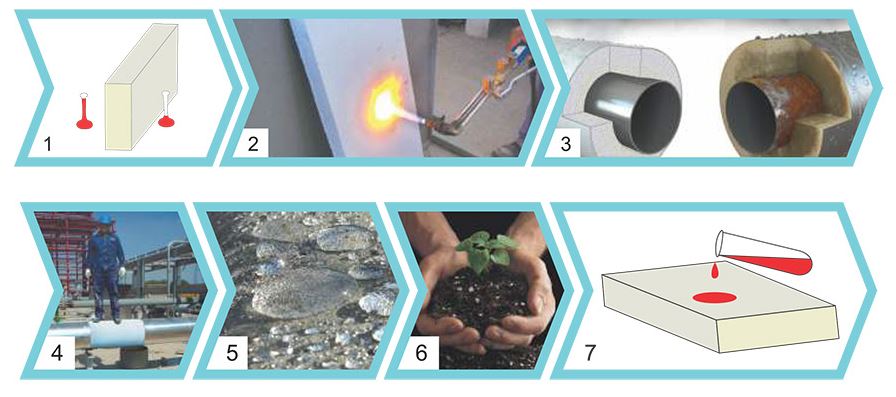 1

2

3

4

5

6

7