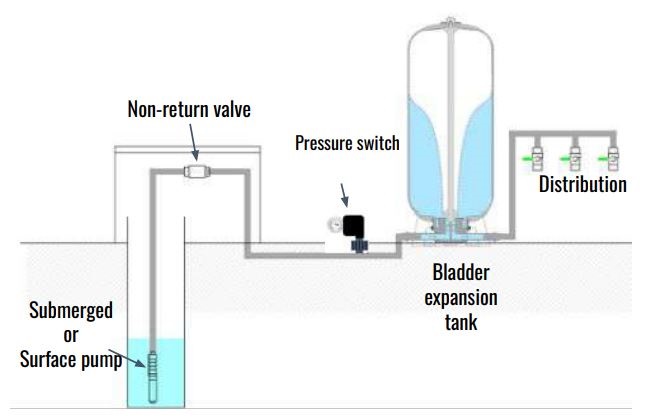 Non-return valve

Pressure switch

Distribution

Bladder expansion tank

Submerged or Surface pump