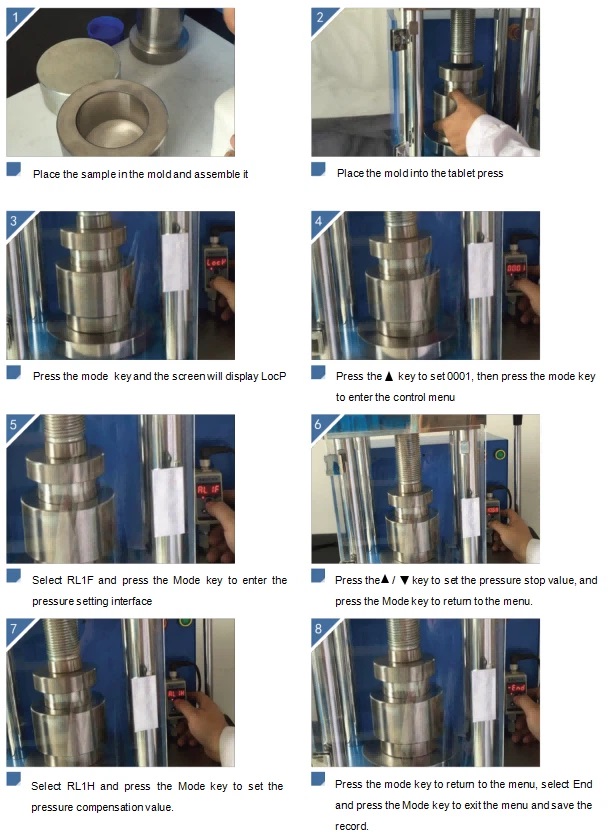 1

Place the sample in the mold and assemble it

2

Place the mold into the tablet press

3

LocP

Press the mode key and the screen will display LocP

4

0001

Press the ▲ key to set 0001, then press the mode key to enter the control menu

5

RL1F

Select RL1F and press the Mode key to enter the pressure setting interface

6

Press the▲ / ▼ key to set the pressure stop value, and press the Mode key to return to the menu.

7

RL1H

Select RL1H and press the Mode key to set the pressure compensation value.

8

-End

Press the mode key to return to the menu, select End and press the Mode key to exit the menu and save the record.