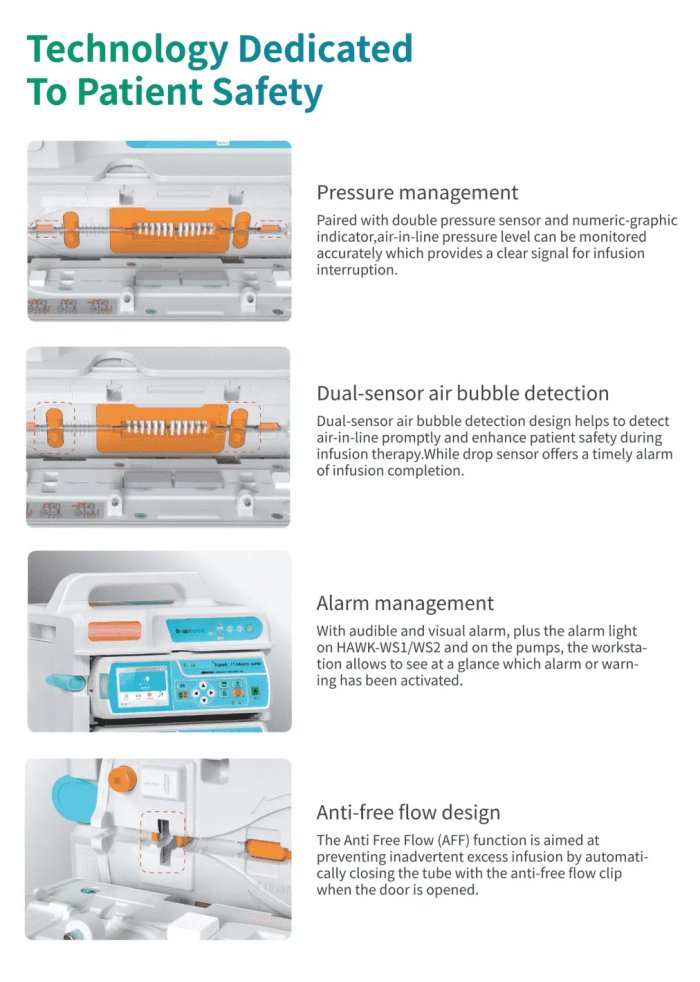 Technology Dedicated To Patient Safety

Pressure management

Paired with double pressure sensor and numeric-graphic indicator,air-in-line pressure level can be monitored accurately which provides a clear signal for infusion interruption.

Dual-sensor air bubble detection

Dual-sensor air bubble detection design helps to detect air-in-line promptly and enhance patient safety during infusion therapy.While drop sensor offers a timely alarm of infusion completion.

Alarm management

With audible and visual alarm, plus the alarm light on HAWK-WS1/WS2 and on the pumps, the workstation allows to see at a glance which alarm or warning has been activated.

Anti-free flow design

The Anti Free Flow (AFF) function is aimed at preventing inadvertent excess infusion by automatically closing the tube with the anti-free flow clip when the door is opened.