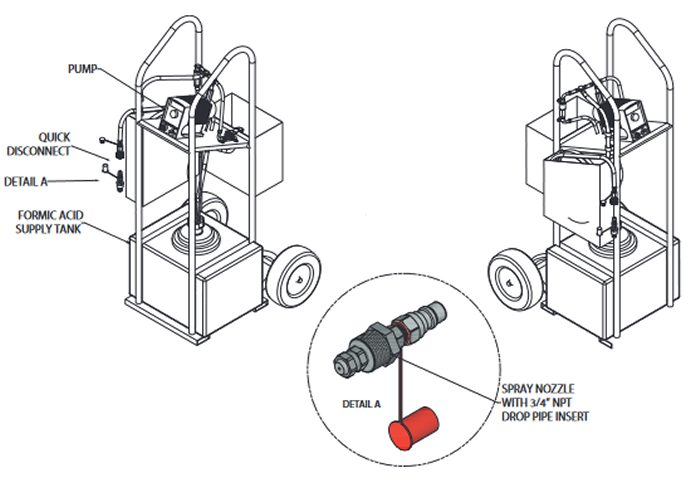 PUMP

QUICK DISCONNECT

DETAIL A

FORMIC ACID SUPPLY TANK

DETAIL A

SPRAY NOZZLE WITH 3/4" NPT DROP PIPE INSERT