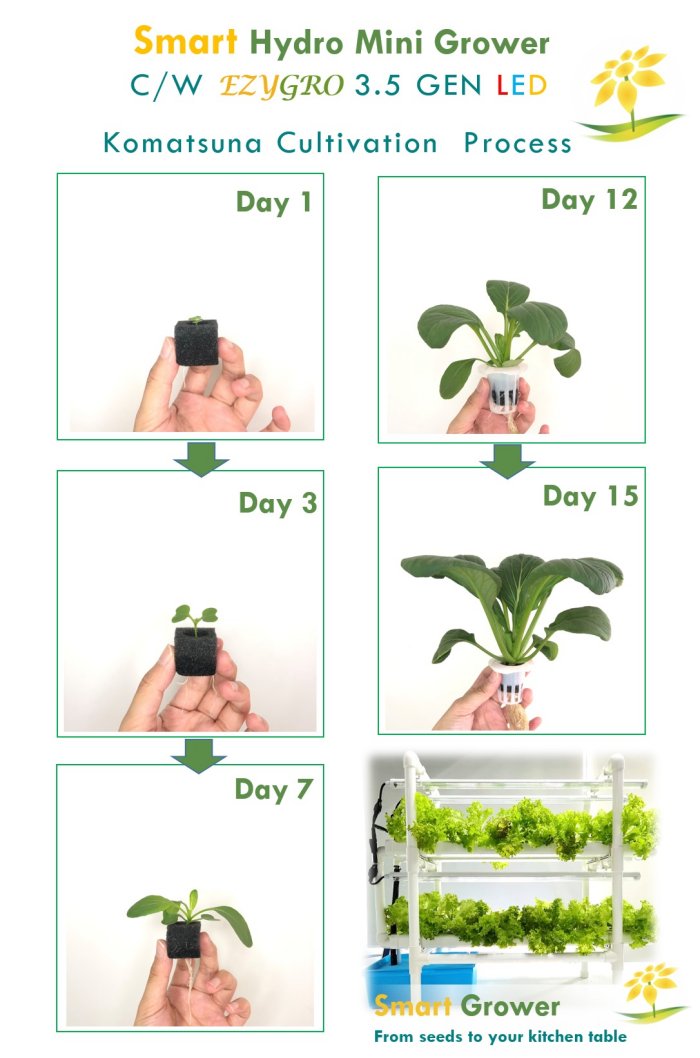 Smart Hydro Mini Grower
C/W EZYGRO 3.5 GEN LED

Komatsuna Cultivation Process

Day 1

Day 3

Day 7

Day 12

Day 15

Smart Grower
From seeds to your kitchen table