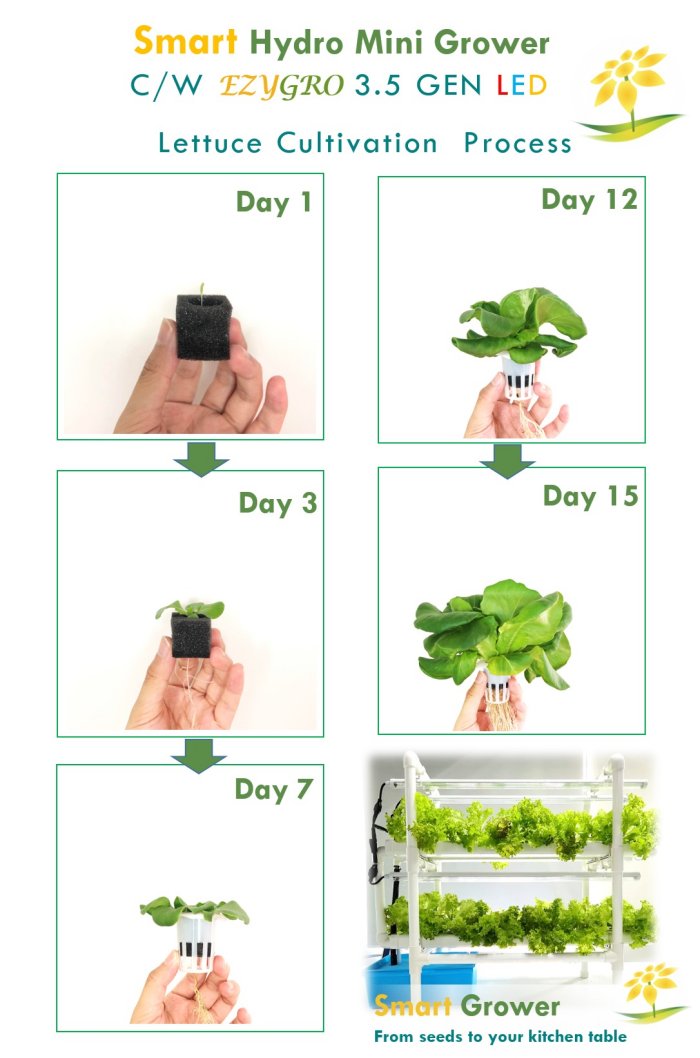 Smart Hydro Mini Grower
C/W EZYGRO 3.5 GEN LED

Lettuce Cultivation Process

Day 1

Day 3

Day 7

Day 12

Day 15

Smart Grower
From seeds to your kitchen table