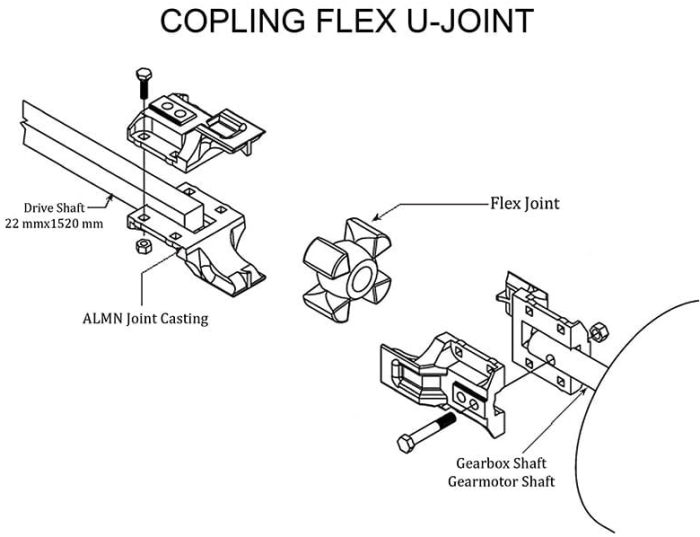 COPLING FLEX U-JOINT

Drive Shaft
22 mmx1520 mm

Flex Joint

ALMN Joint Casting

Gearbox Shaft
Gearmotor Shaft