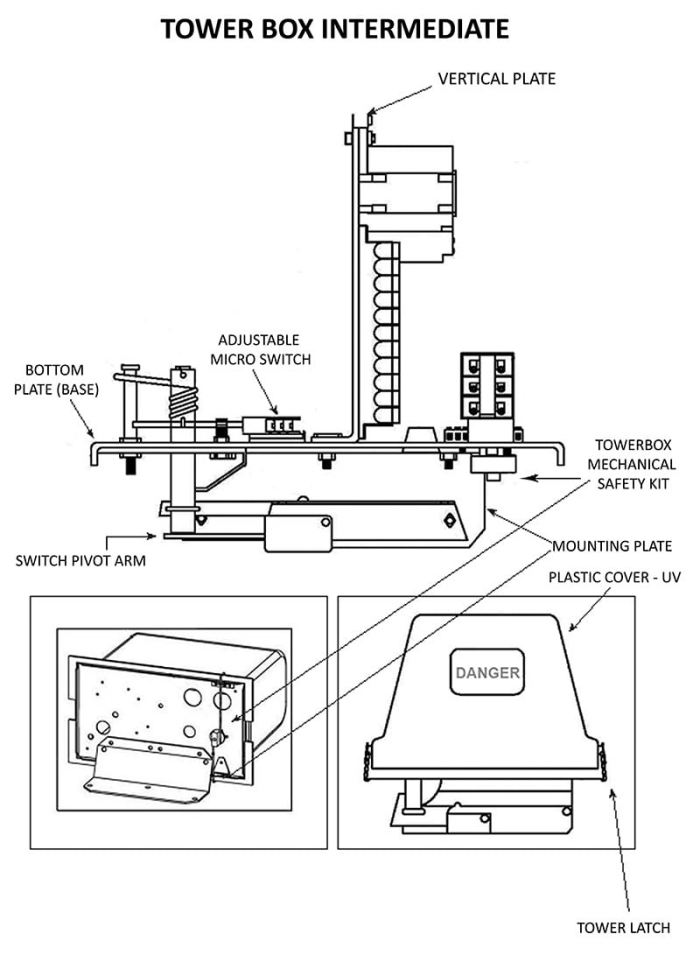 TOWER BOX INTERMEDIATE

VERTICAL PLATE

ADJUSTABLE MICRO SWITCH

BOTTOM PLATE (BASE)

TOWERBOX MECHANICAL SAFETY KIT

SWITCH PIVOT ARM

MOUNTING PLATE

PLASTIC COVER - UV

DANGER

TOWER LATCH