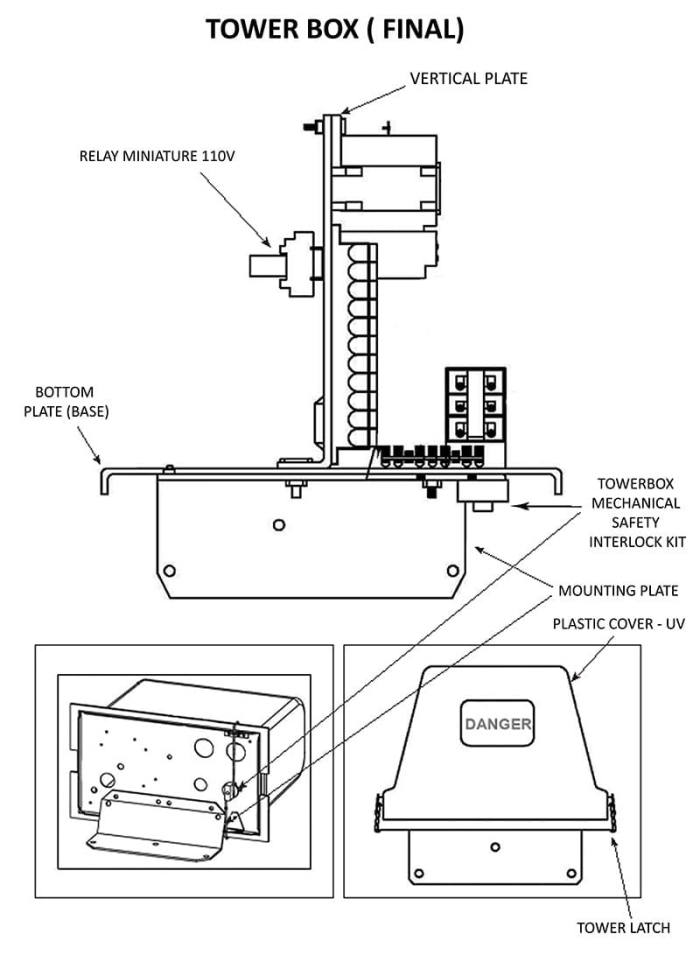 TOWER BOX ( FINAL)

VERTICAL PLATE

RELAY MINIATURE 110V

BOTTOM PLATE (BASE)

TOWERBOX MECHANICAL SAFETY INTERLOCK KIT

MOUNTING PLATE

PLASTIC COVER - UV

DANGER

TOWER LATCH