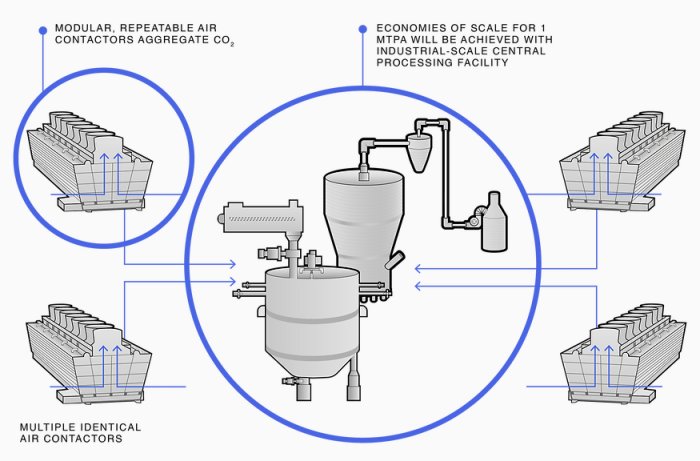 MODULAR, REPEATABLE AIR CONTACTORS AGGREGATE $CO_2$

ECONOMIES OF SCALE FOR 1 MTPA WILL BE ACHIEVED WITH INDUSTRIAL-SCALE CENTRAL PROCESSING FACILITY

MULTIPLE IDENTICAL AIR CONTACTORS