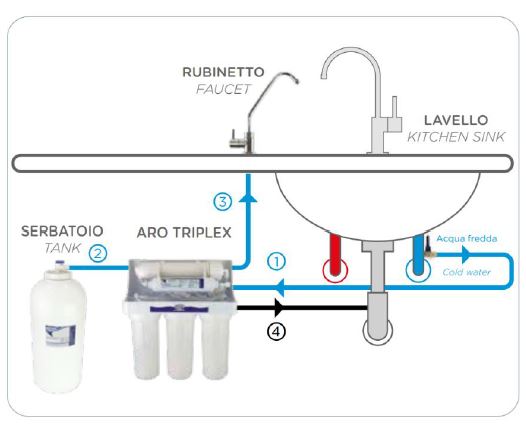 RUBINETTO
FAUCET

LAVELLO
KITCHEN SINK

3

SERBATOIO
TANK

2

ARO TRIPLEX

1

Acqua fredda

Cold water

4