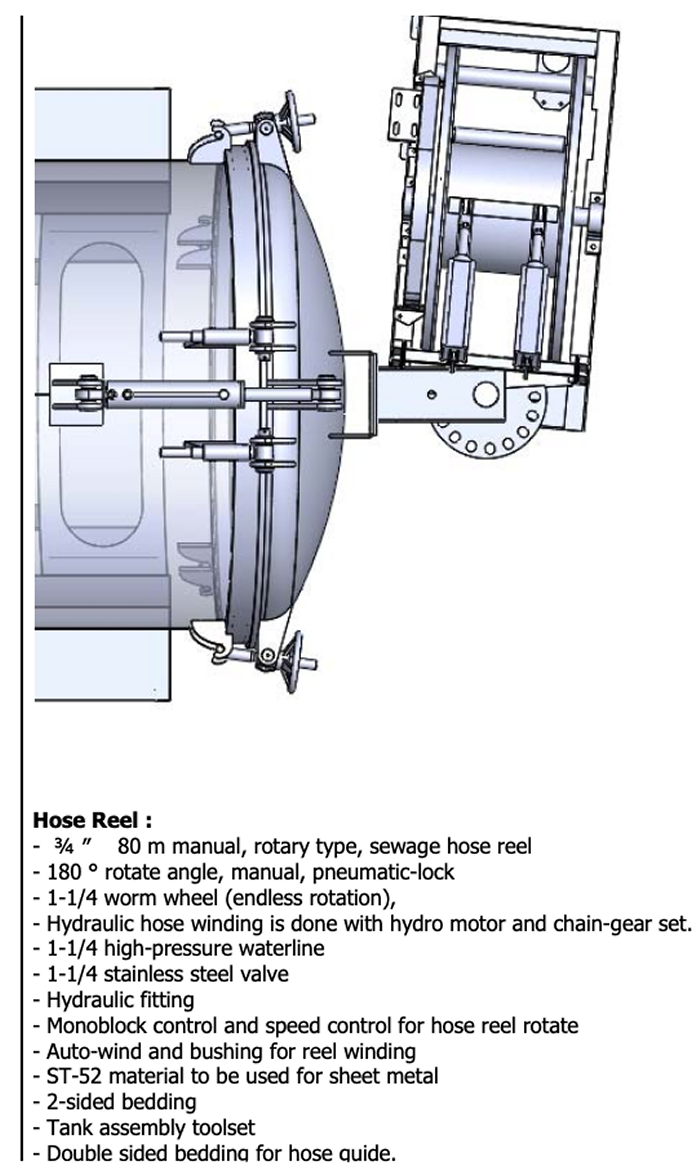 **Hose Reel :**
- ¾ ″ 80 m manual, rotary type, sewage hose reel
- 180 ° rotate angle, manual, pneumatic-lock
- 1-1/4 worm wheel (endless rotation),
- Hydraulic hose winding is done with hydro motor and chain-gear set.
- 1-1/4 high-pressure waterline
- 1-1/4 stainless steel valve
- Hydraulic fitting
- Monoblock control and speed control for hose reel rotate
- Auto-wind and bushing for reel winding
- ST-52 material to be used for sheet metal
- 2-sided bedding
- Tank assembly toolset
- Double sided bedding for hose guide.