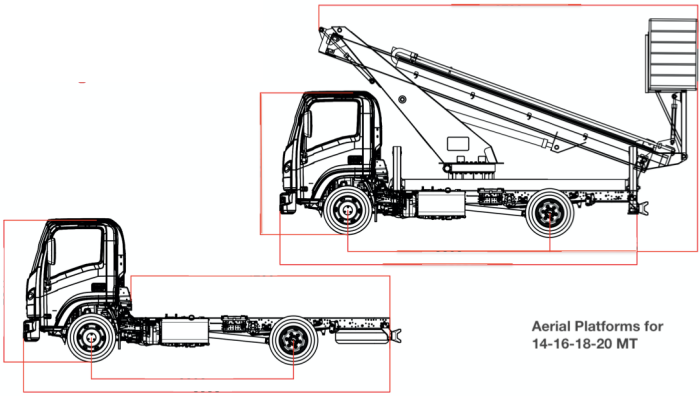 Aerial Platforms for
14-16-18-20 MT