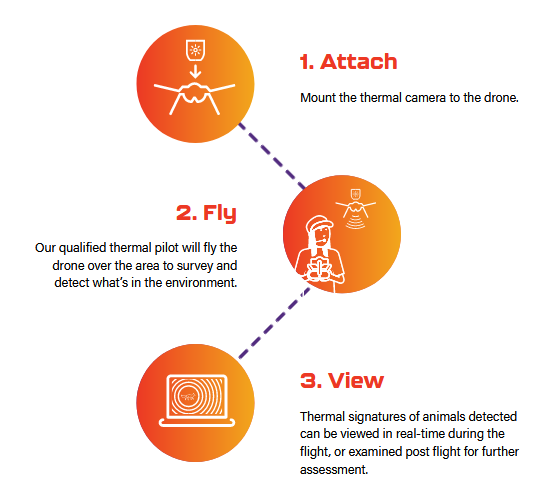 1. Attach

Mount the thermal camera to the drone.

2. Fly

Our qualified thermal pilot will fly the drone over the area to survey and detect what's in the environment.

3. View

Thermal signatures of animals detected can be viewed in real-time during the flight, or examined post flight for further assessment.