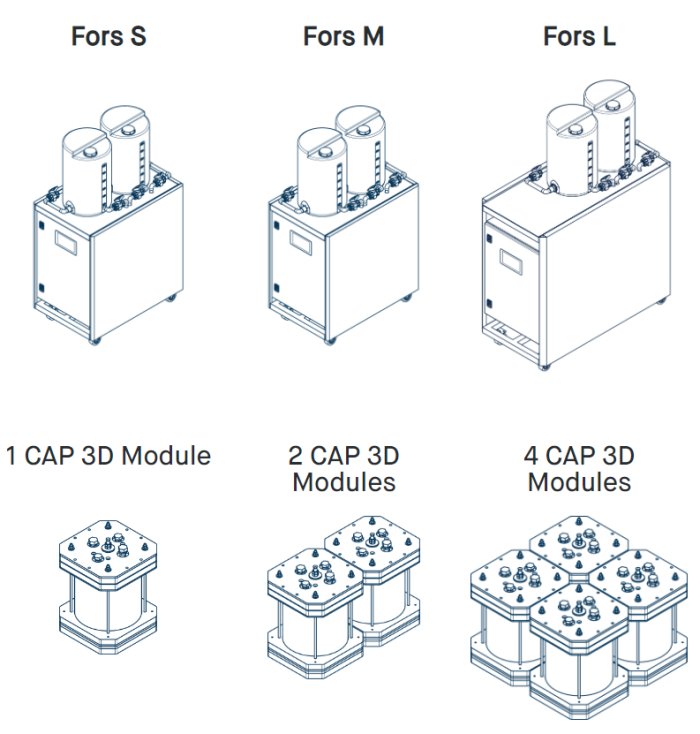 Fors S

Fors M

Fors L

1 CAP 3D Module

2 CAP 3D Modules

4 CAP 3D Modules