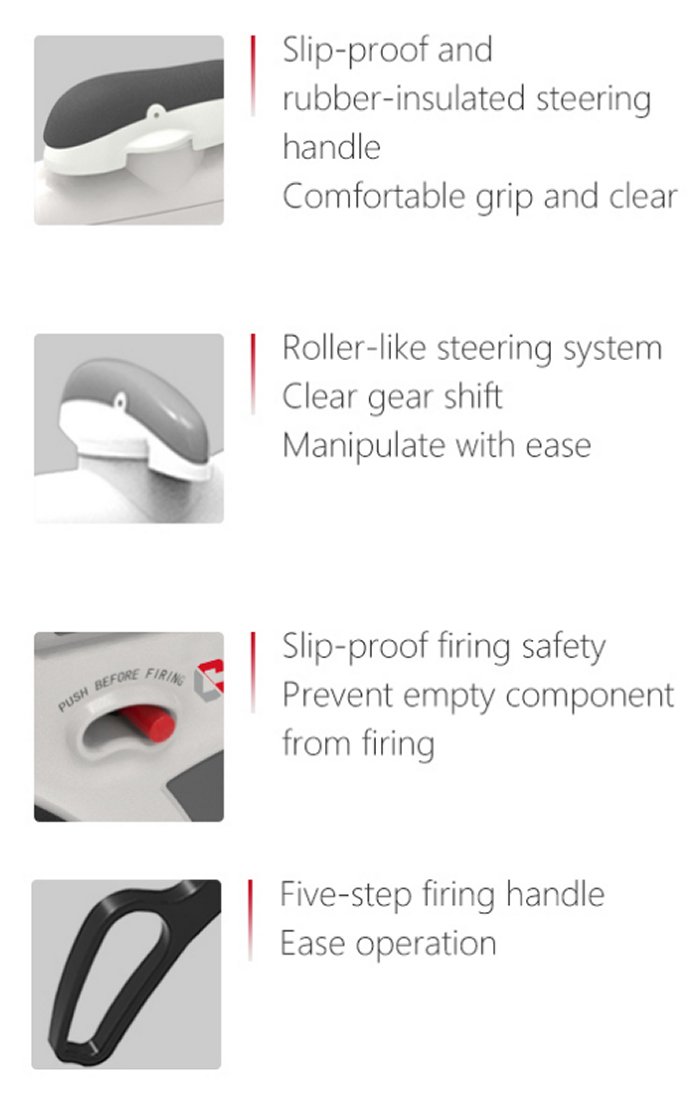 Slip-proof and rubber-insulated steering handle
Comfortable grip and clear

Roller-like steering system
Clear gear shift
Manipulate with ease

PUSH BEFORE FIRING

Slip-proof firing safety
Prevent empty component from firing

Five-step firing handle
Ease operation