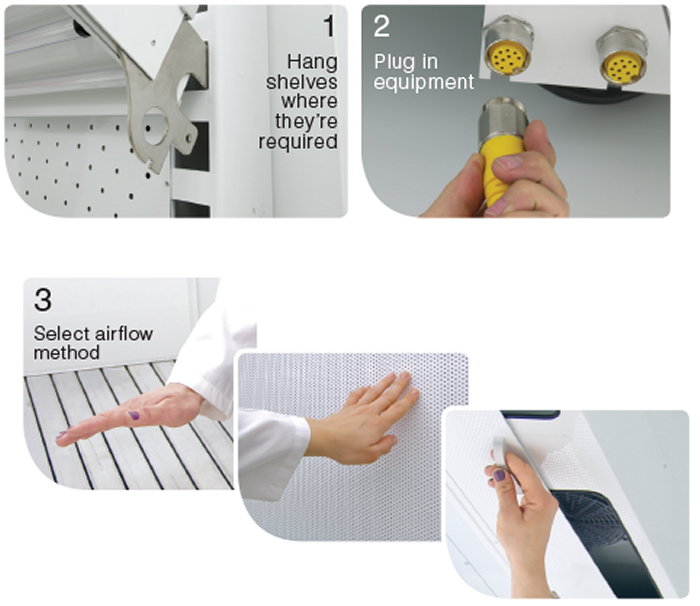 1
Hang shelves where they're required

2
Plug in equipment

3
Select airflow method